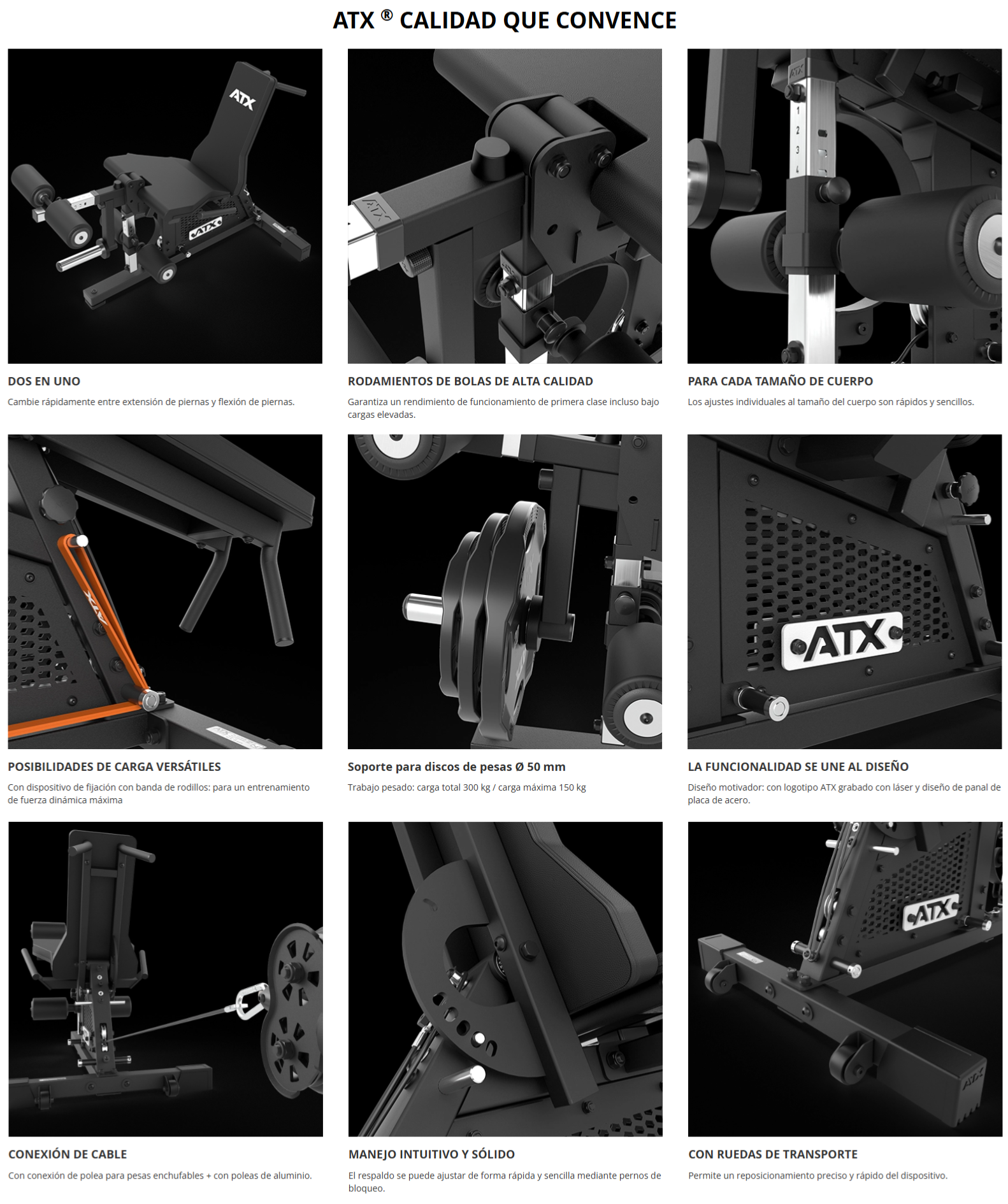 ATX ® CALIDAD QUE CONVENCE

ATX

ATX

DOS EN UNO

Cambie rápidamente entre extensión de piernas y flexión de piernas.

ATX

RODAMIENTOS DE BOLAS DE ALTA CALIDAD

Garantiza un rendimiento de funcionamiento de primera clase incluso bajo cargas elevadas.

ATX

1
2
3
4

PARA CADA TAMAÑO DE CUERPO

Los ajustes individuales al tamaño del cuerpo son rápidos y sencillos.

ATX

POSIBILIDADES DE CARGA VERSÁTILES

Con dispositivo de fijación con banda de rodillos: para un entrenamiento de fuerza dinámica máxima

Soporte para discos de pesas Ø 50 mm

Trabajo pesado: carga total 300 kg / carga máxima 150 kg

ATX

LA FUNCIONALIDAD SE UNE AL DISEÑO

Diseño motivador: con logotipo ATX grabado con láser y diseño de panal de placa de acero.

CONEXIÓN DE CABLE

Con conexión de polea para pesas enchufables + con poleas de aluminio.

MANEJO INTUITIVO Y SÓLIDO

El respaldo se puede ajustar de forma rápida y sencilla mediante pernos de bloqueo.

ATX

ATX

CON RUEDAS DE TRANSPORTE

Permite un reposicionamiento preciso y rápido del dispositivo.