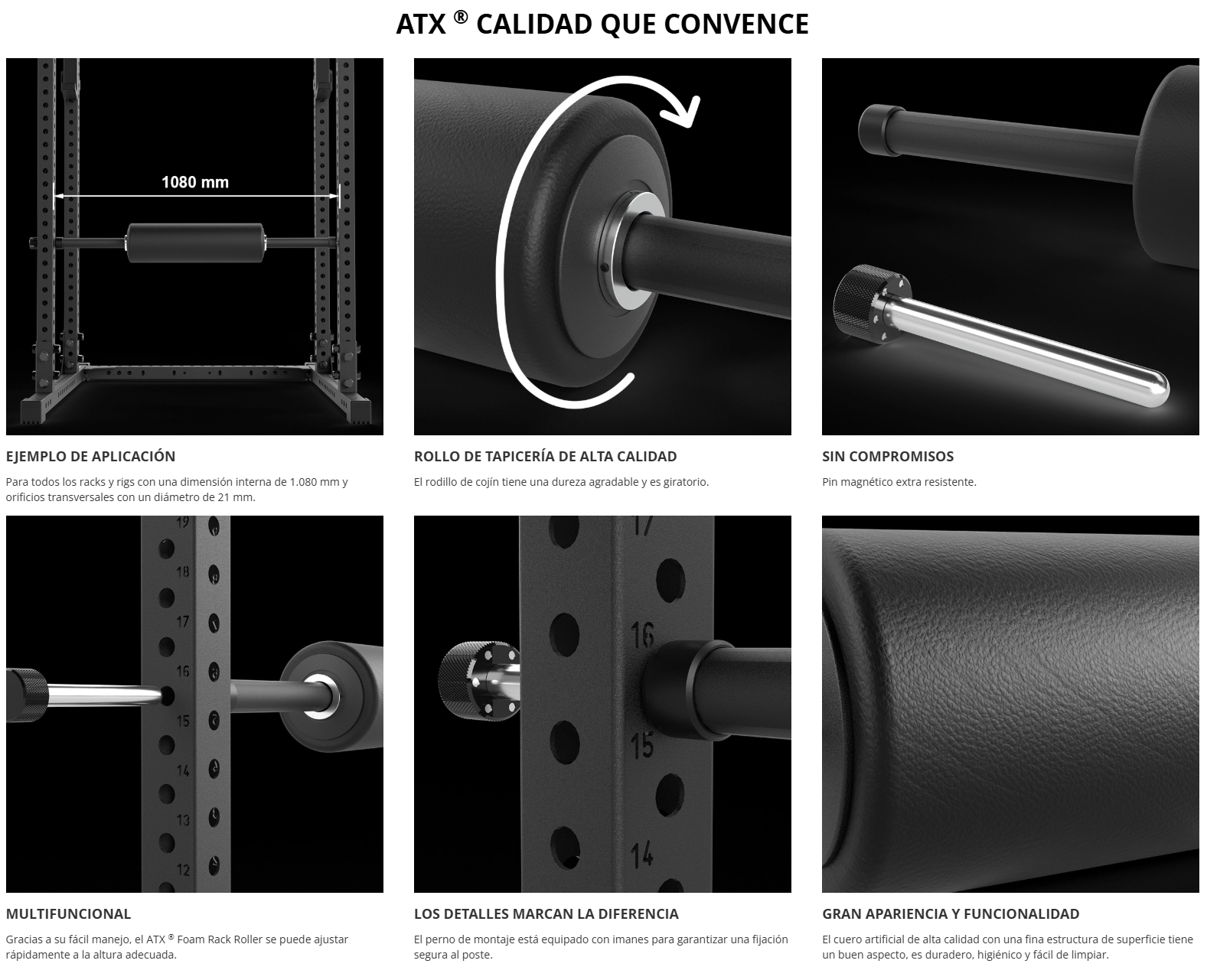 ATX ® CALIDAD QUE CONVENCE

1080 mm

EJEMPLO DE APLICACIÓN

Para todos los racks y rigs con una dimensión interna de 1.080 mm y orificios transversales con un diámetro de 21 mm.

ROLLO DE TAPICERÍA DE ALTA CALIDAD

El rodillo de cojín tiene una dureza agradable y es giratorio.

SIN COMPROMISOS

Pin magnético extra resistente.

19
18
17
16
15
14
13
12

MULTIFUNCIONAL

Gracias a su fácil manejo, el ATX ® Foam Rack Roller se puede ajustar rápidamente a la altura adecuada.

17
16
15
14

LOS DETALLES MARCAN LA DIFERENCIA

El perno de montaje está equipado con imanes para garantizar una fijación segura al poste.

GRAN APARIENCIA Y FUNCIONALIDAD

El cuero artificial de alta calidad con una fina estructura de superficie tiene un buen aspecto, es duradero, higiénico y fácil de limpiar.