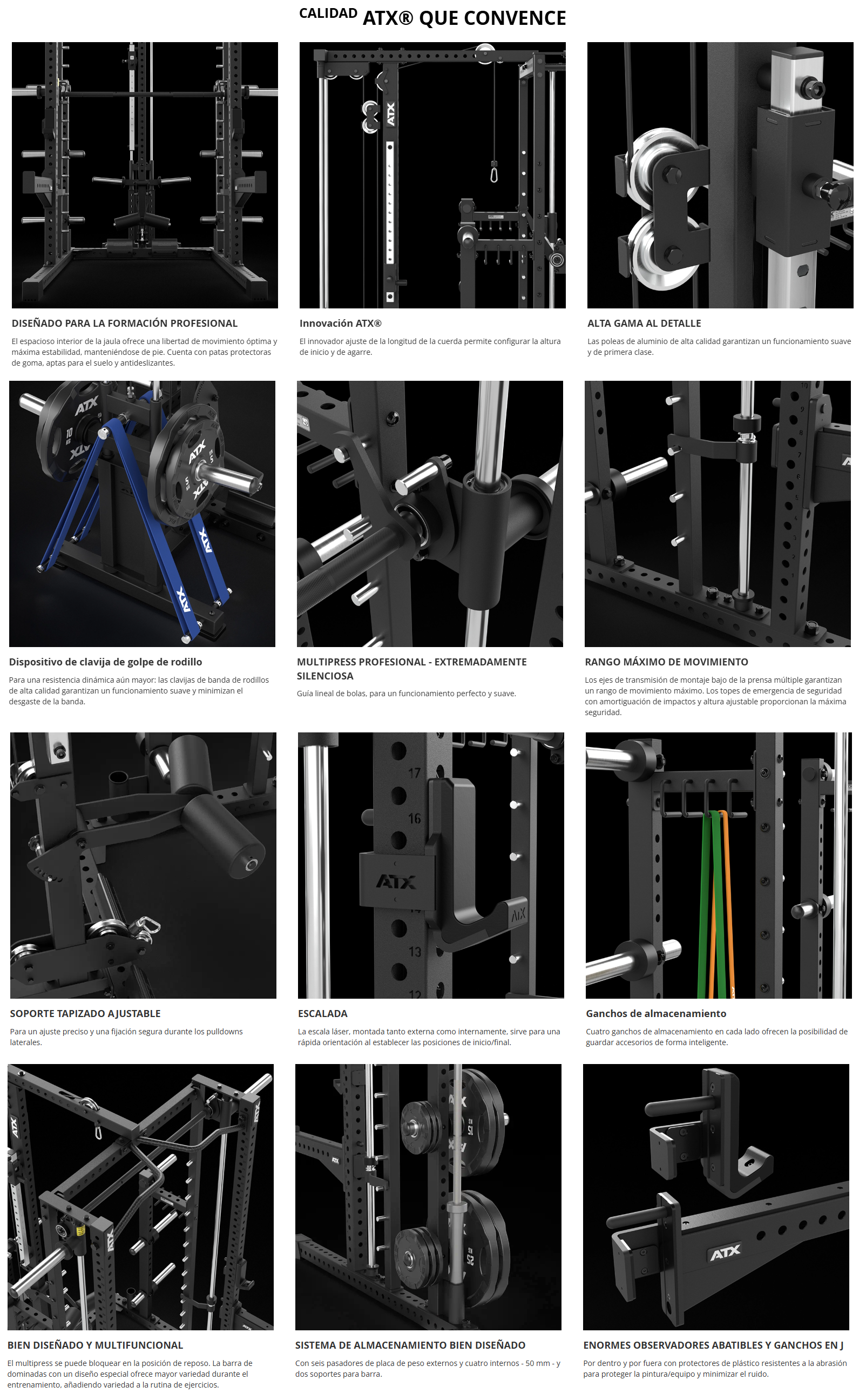 CALIDAD ATX® QUE CONVENCE

DISEÑADO PARA LA FORMACIÓN PROFESIONAL

El espacioso interior de la jaula ofrece una libertad de movimiento óptima y máxima estabilidad, manteniéndose de pie. Cuenta con patas protectoras de goma, aptas para el suelo y antideslizantes.

Innovación ATX®

El innovador ajuste de la longitud de la cuerda permite configurar la altura de inicio y de agarre.

ALTA GAMA AL DETALLE

Las poleas de aluminio de alta calidad garantizan un funcionamiento suave y de primera clase.

Dispositivo de clavija de golpe de rodillo

Para una resistencia dinámica aún mayor: las clavijas de banda de rodillos de alta calidad garantizan un funcionamiento suave y minimizan el desgaste de la banda.

MULTIPRESS PROFESIONAL - EXTREMADAMENTE SILENCIOSA

Guía lineal de bolas, para un funcionamiento perfecto y suave.

RANGO MÁXIMO DE MOVIMIENTO

Los ejes de transmisión de montaje bajo de la prensa múltiple garantizan un rango de movimiento máximo. Los topes de emergencia de seguridad con amortiguación de impactos y altura ajustable proporcionan la máxima seguridad.

SOPORTE TAPIZADO AJUSTABLE

Para un ajuste preciso y una fijación segura durante los pulldowns laterales.

ESCALADA

La escala láser, montada tanto externa como internamente, sirve para una rápida orientación al establecer las posiciones de inicio/final.

Ganchos de almacenamiento

Cuatro ganchos de almacenamiento en cada lado ofrecen la posibilidad de guardar accesorios de forma inteligente.

BIEN DISEÑADO Y MULTIFUNCIONAL

El multipress se puede bloquear en la posición de reposo. La barra de dominadas con un diseño especial ofrece mayor variedad durante el entrenamiento, añadiendo variedad a la rutina de ejercicios.

SISTEMA DE ALMACENAMIENTO BIEN DISEÑADO

Con seis pasadores de placa de peso externos y cuatro internos - 50 mm - y dos soportes para barra.

ENORMES OBSERVADORES ABATIBLES Y GANCHOS EN J

Por dentro y por fuera con protectores de plástico resistentes a la abrasión para proteger la pintura/equipo y minimizar el ruido.